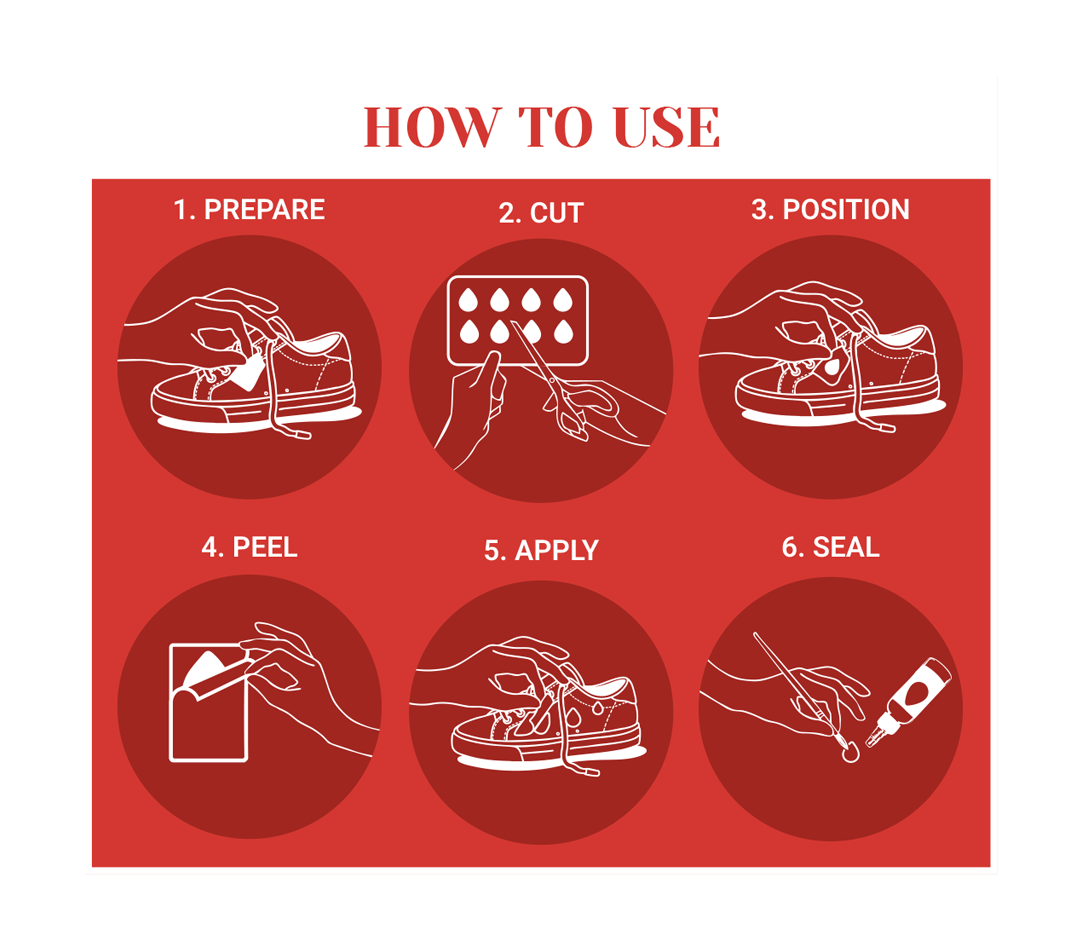 HOW TO USE

1. PREPARE

2. CUT

3. POSITION

4. PEEL

5. APPLY

6. SEAL